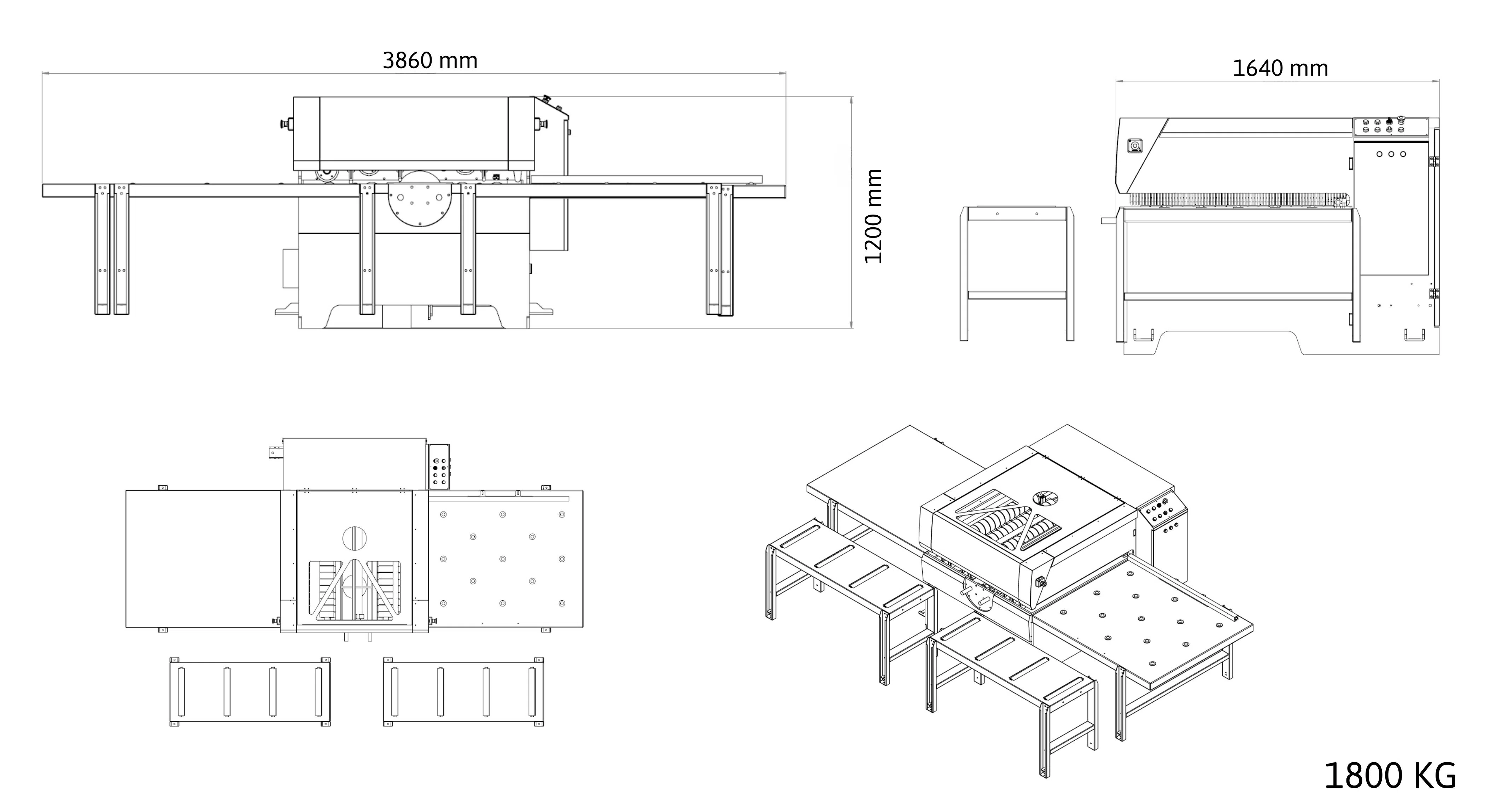 3860 mm

1200 mm

1640 mm

1800 KG